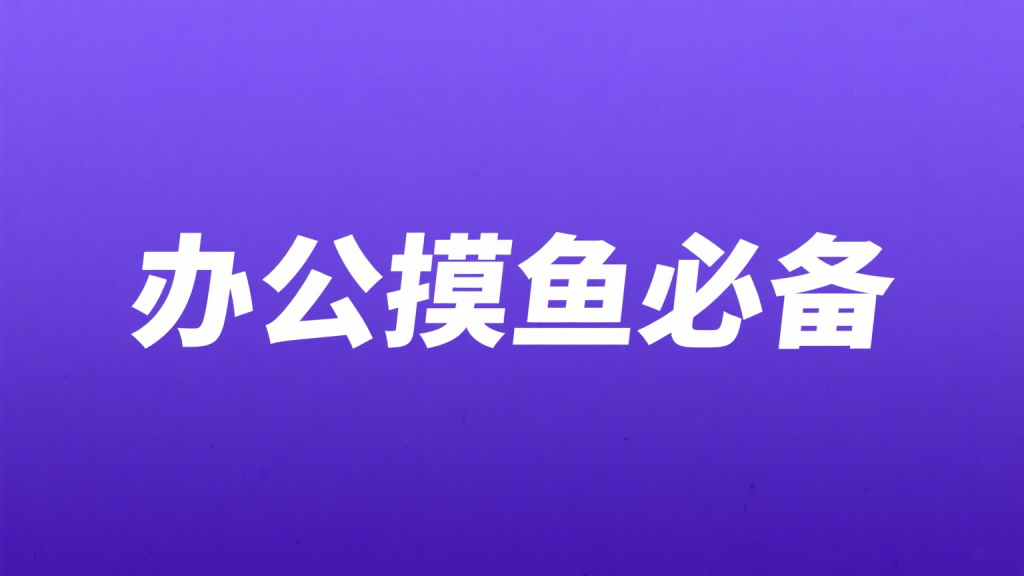 办公摸鱼必备